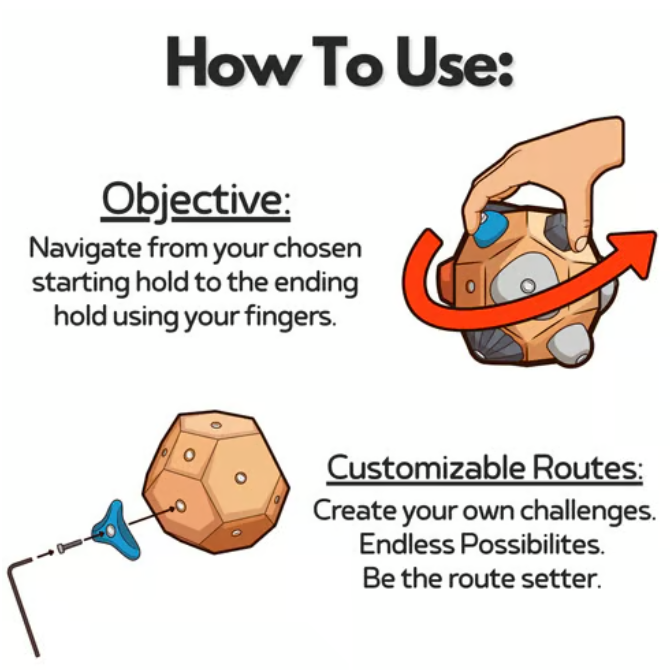 How To Use:

Objective:
Navigate from your chosen starting hold to the ending hold using your fingers.

Customizable Routes:
Create your own challenges.
Endless Possibilites.
Be the route setter.